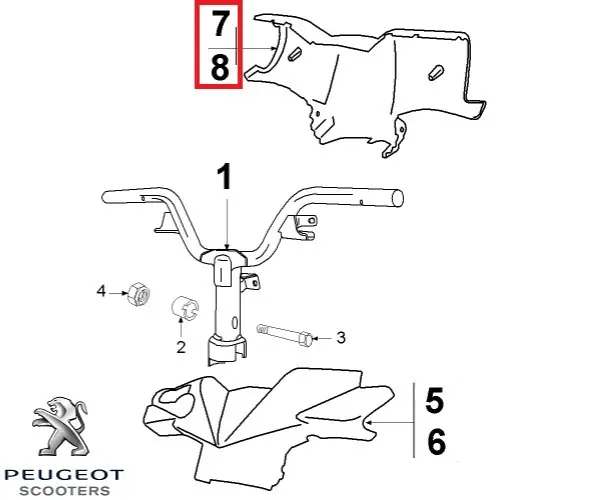 7
8

1

4

2

3

5
6

PEUGEOT
SCOOTERS