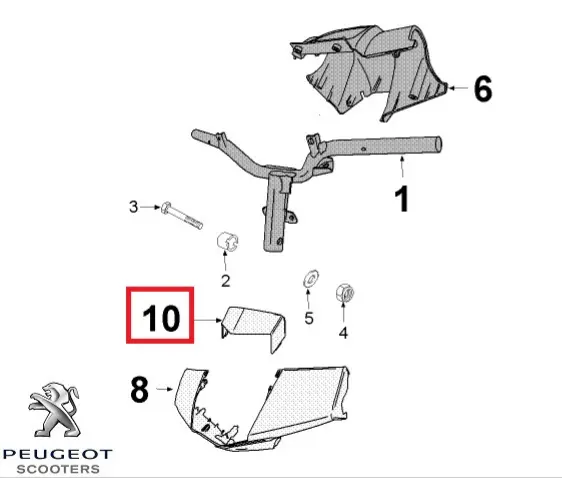 6

1

3

2

10

5

4

8

PEUGEOT
SCOOTERS