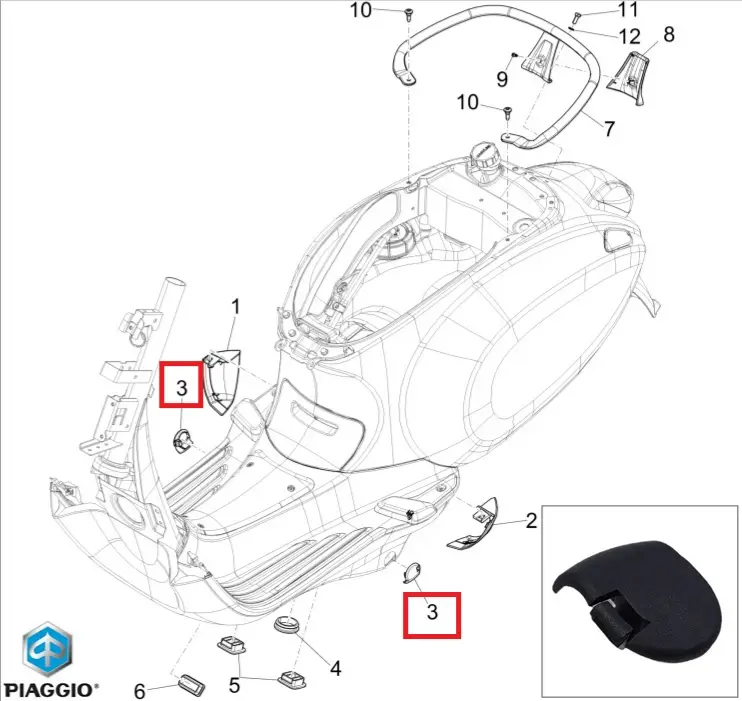 10
11
12
8
9
10
7
1
3
2
3
4
5
6
PIAGGIO®