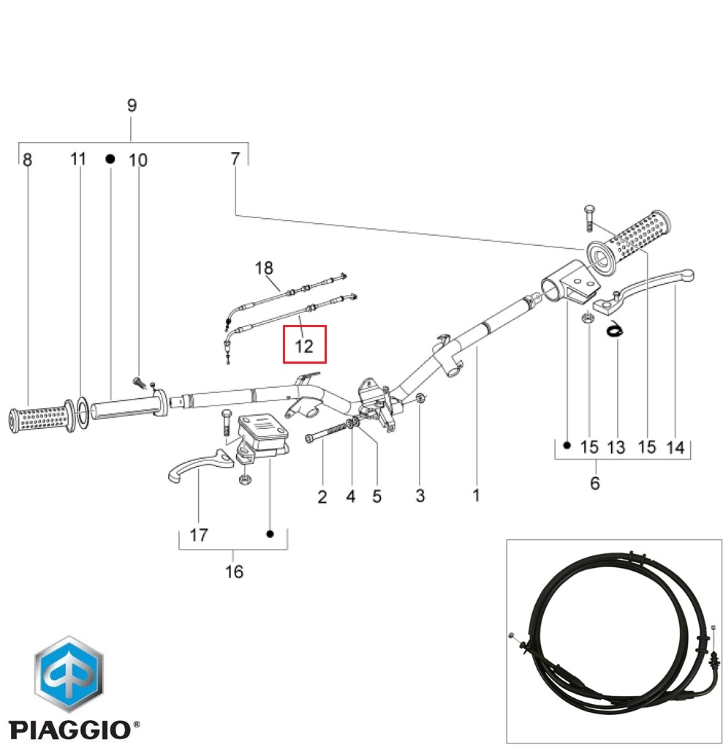 9
8
11
10
7
18
12
15
13
15
14
6
2
4
5
3
1
17
16
PIAGGIO®